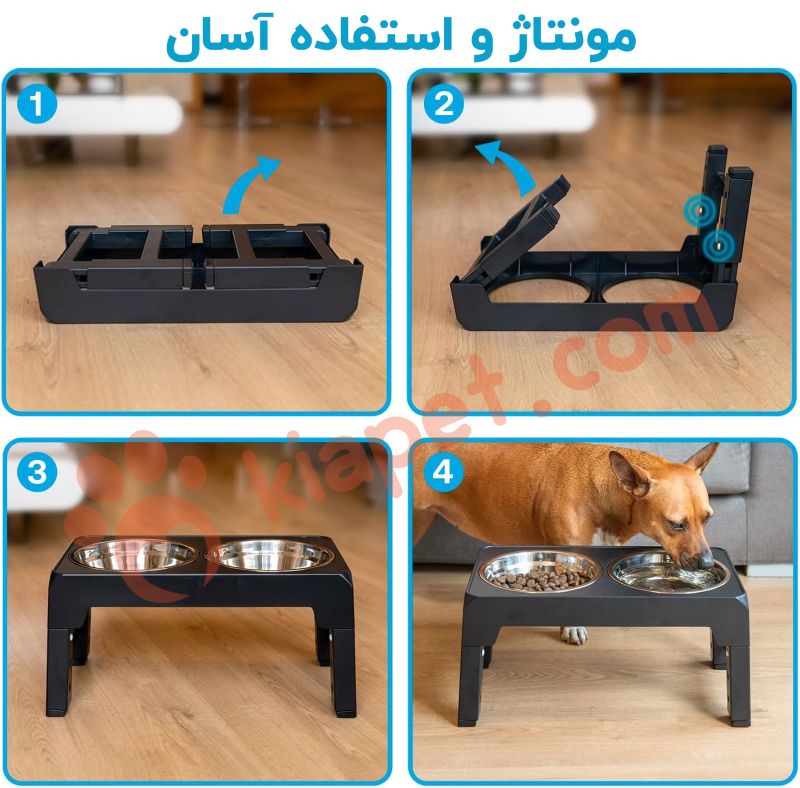 مونتاژ و استفاده آسان

1

2

3

4

kiapet.com