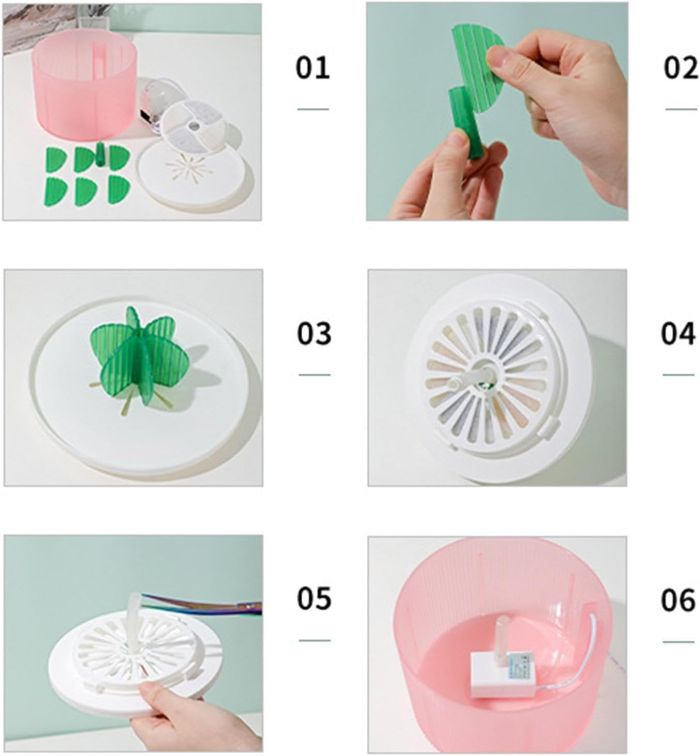 01

02

03

04

05

06